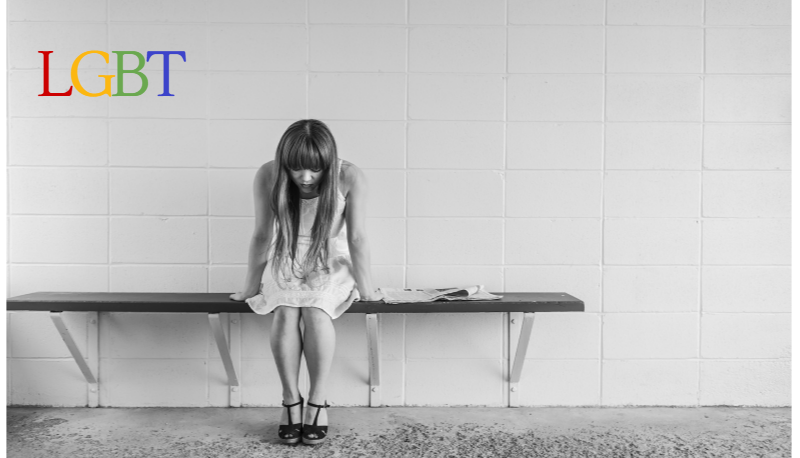 LGBT